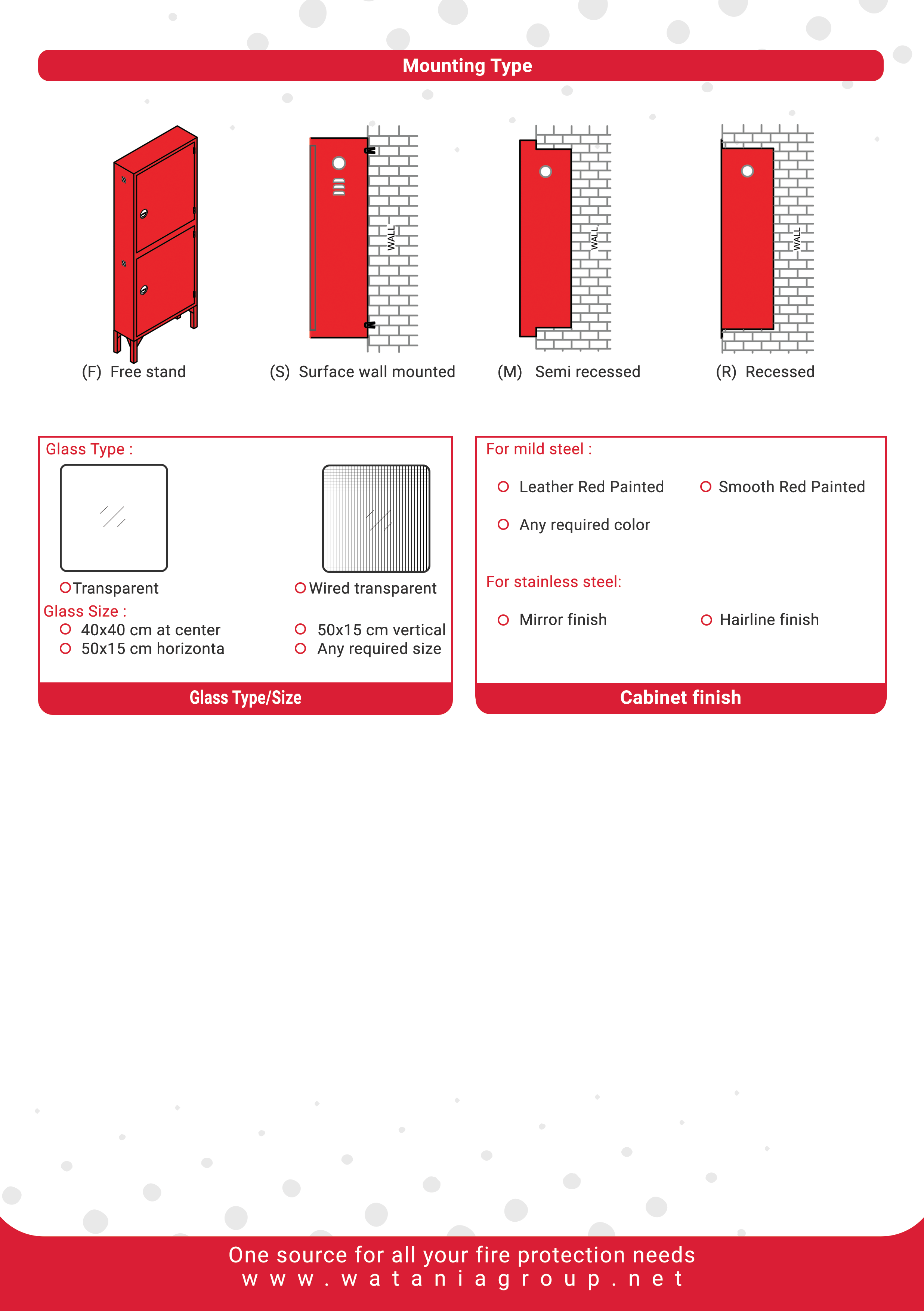 Mounting Type

WALL

WALL

WALL

(F) Free stand

(S) Surface wall mounted

(M) Semi recessed

(R) Recessed

Glass Type :

Transparent

Wired transparent

Glass Size :

40x40 cm at center

50x15 cm horizonta

50x15 cm vertical

Any required size

Glass Type/Size

For mild steel :

Leather Red Painted

Smooth Red Painted

Any required color

For stainless steel:

Mirror finish

Hairline finish

Cabinet finish

One source for all your fire protection needs
www.wataniagroup.net